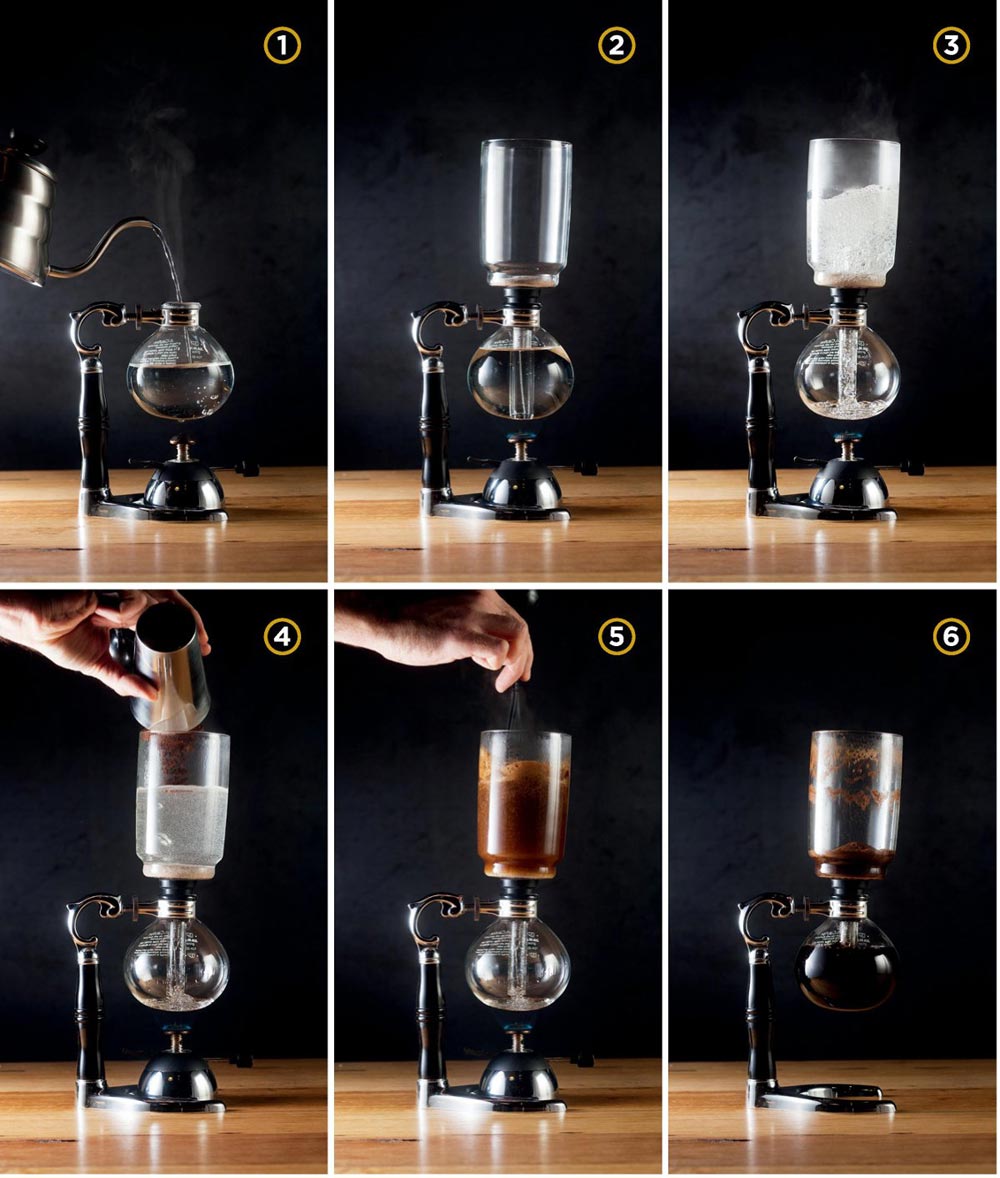 1

2

3

4

5

6